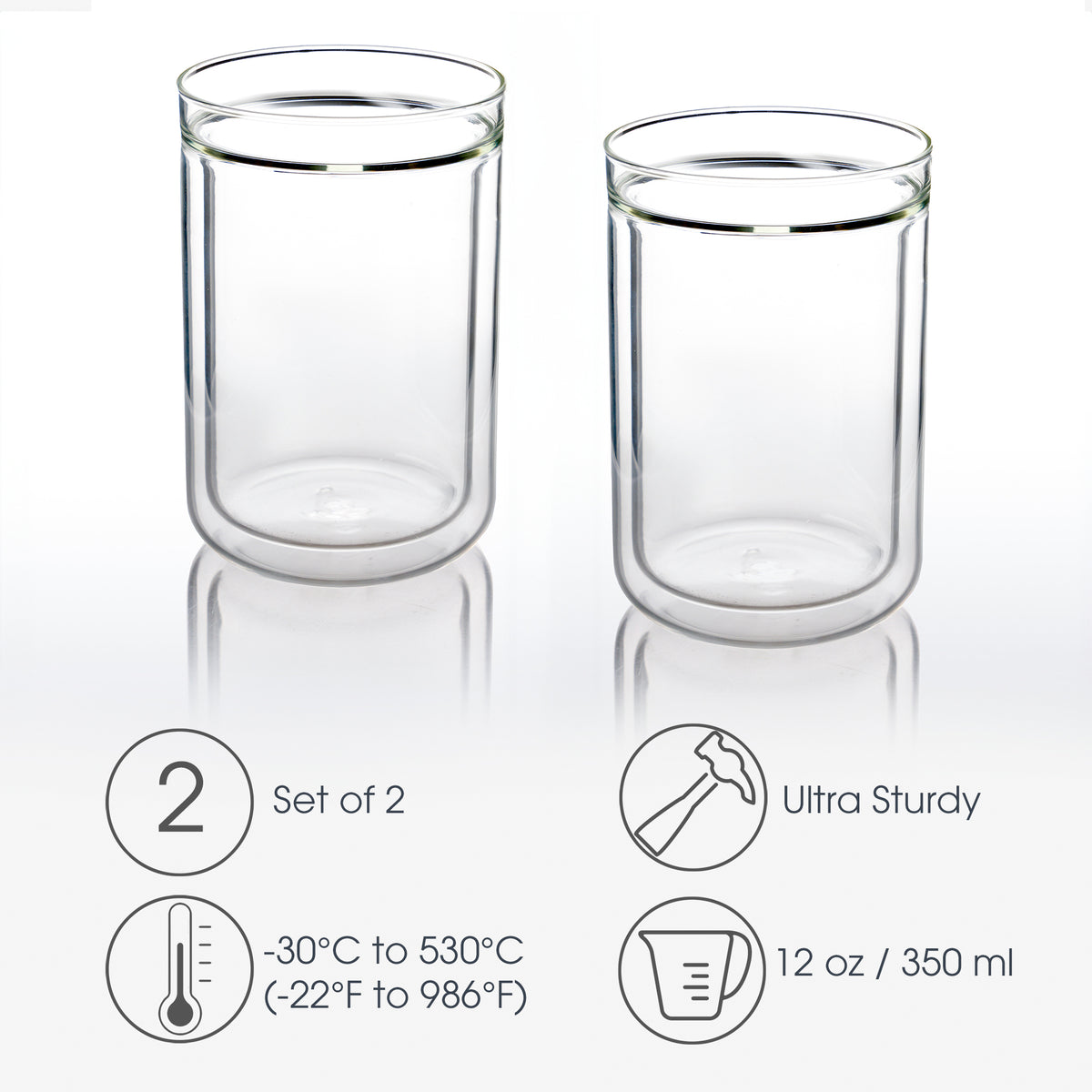 2 Set of 2

Ultra Sturdy

-30°C to 530°C
(-22°F to 986°F)

12 oz / 350 ml